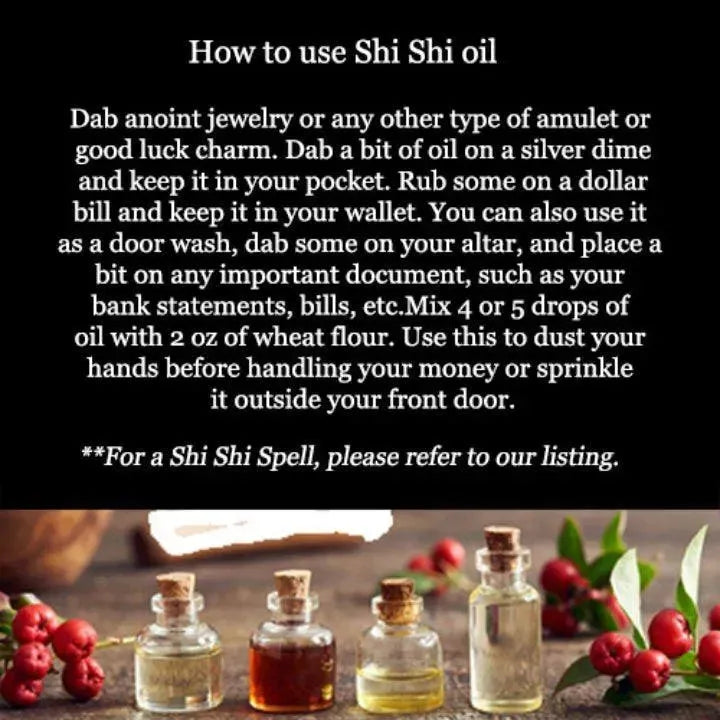 How to use Shi Shi oil

Dab anoint jewelry or any other type of amulet or good luck charm. Dab a bit of oil on a silver dime and keep it in your pocket. Rub some on a dollar bill and keep it in your wallet. You can also use it as a door wash, dab some on your altar, and place a bit on any important document, such as your bank statements, bills, etc.Mix 4 or 5 drops of oil with 2 oz of wheat flour. Use this to dust your hands before handling your money or sprinkle it outside your front door.

**For a Shi Shi Spell, please refer to our listing.