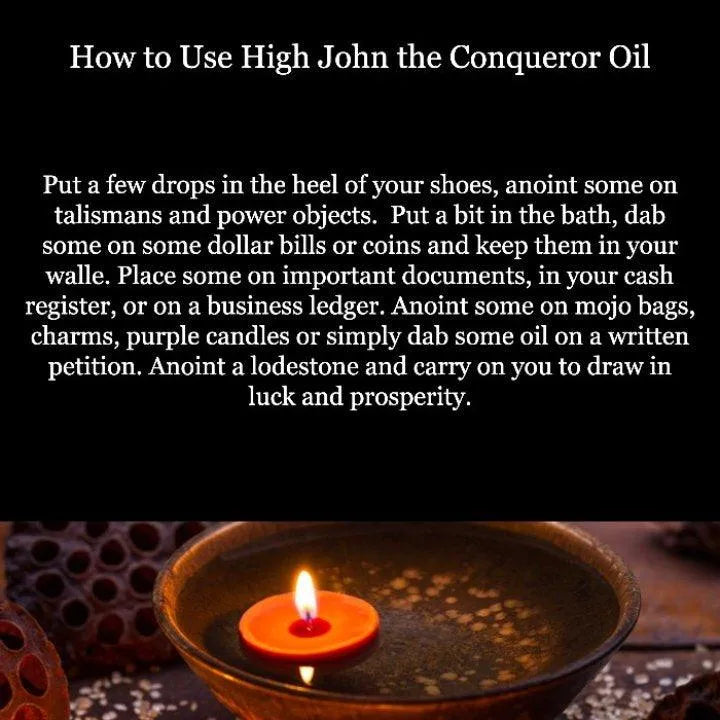 How to Use High John the Conqueror Oil

Put a few drops in the heel of your shoes, anoint some on talismans and power objects. Put a bit in the bath, dab some on some dollar bills or coins and keep them in your walle. Place some on important documents, in your cash register, or on a business ledger. Anoint some on mojo bags, charms, purple candles or simply dab some oil on a written petition. Anoint a lodestone and carry on you to draw in luck and prosperity.